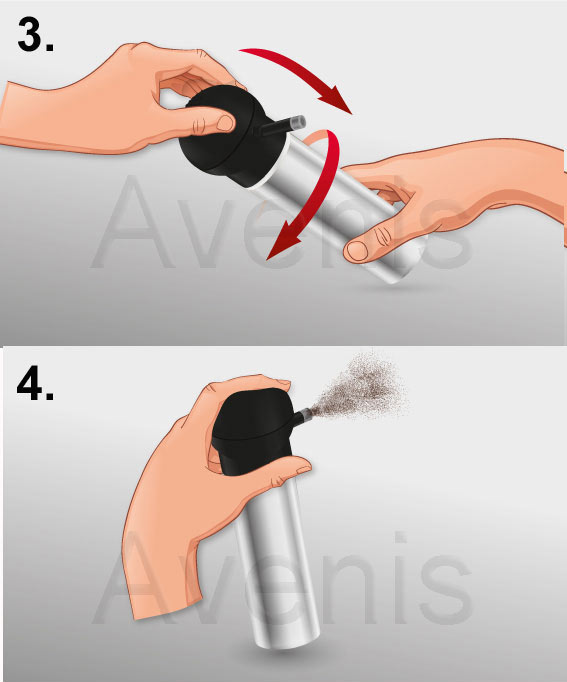 3.

Avenis

4.

Avenis